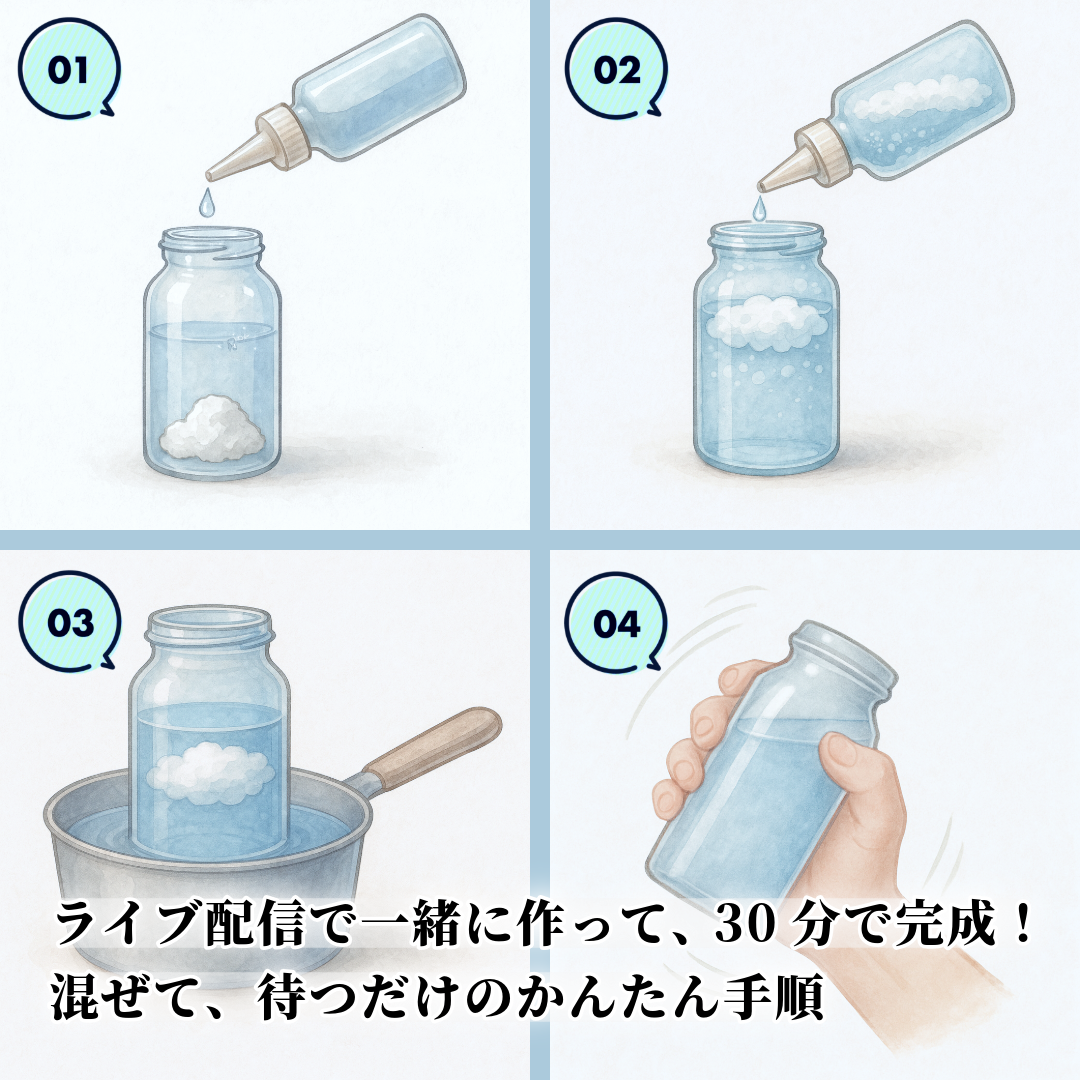 01

02

03

04

ライブ配信で一緒に作って、30 分で完成！
混ぜて、待つだけのかんたん手順